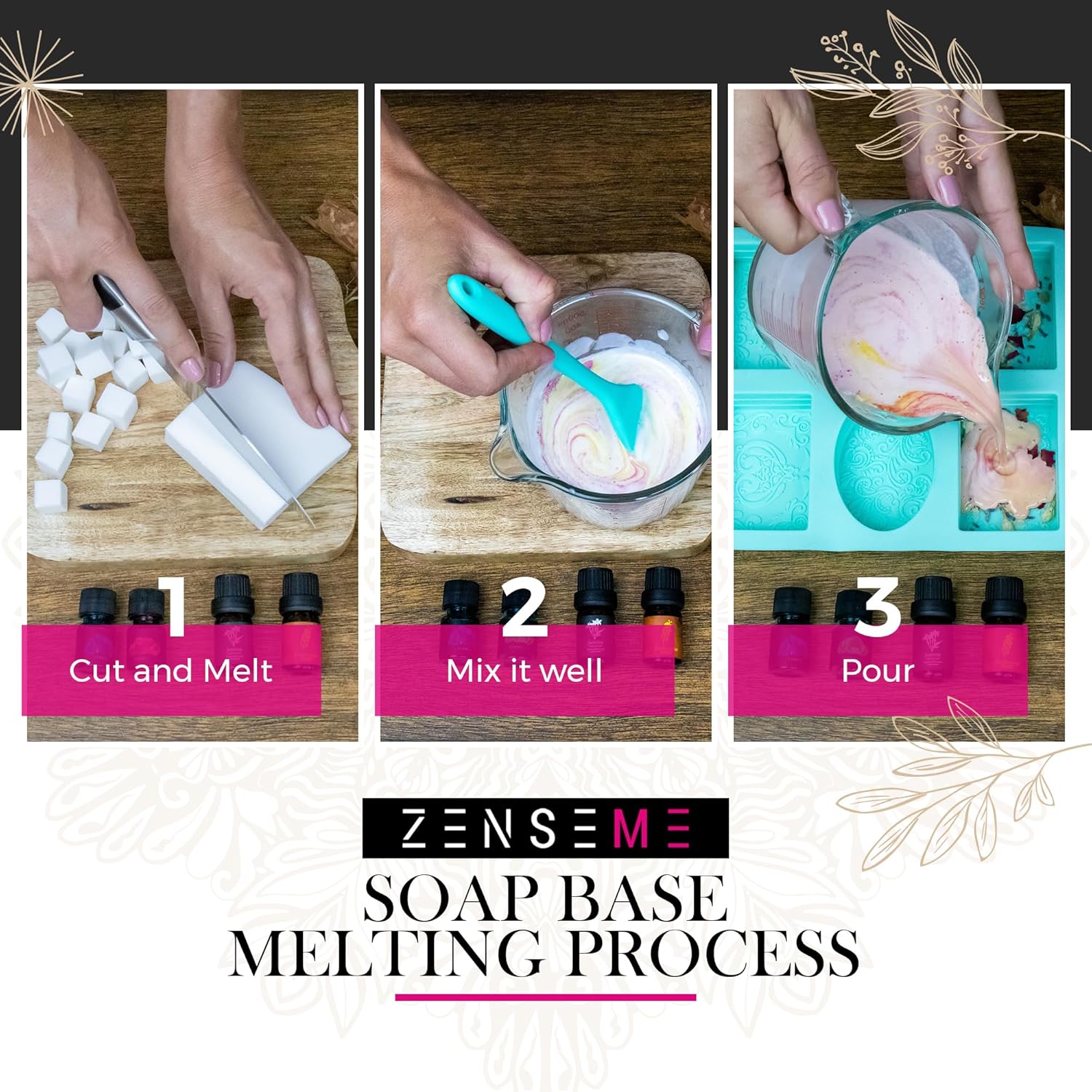 1
Cut and Melt

2
Mix it well

3
Pour

ZENSEME
SOAP BASE
MELTING PROCESS